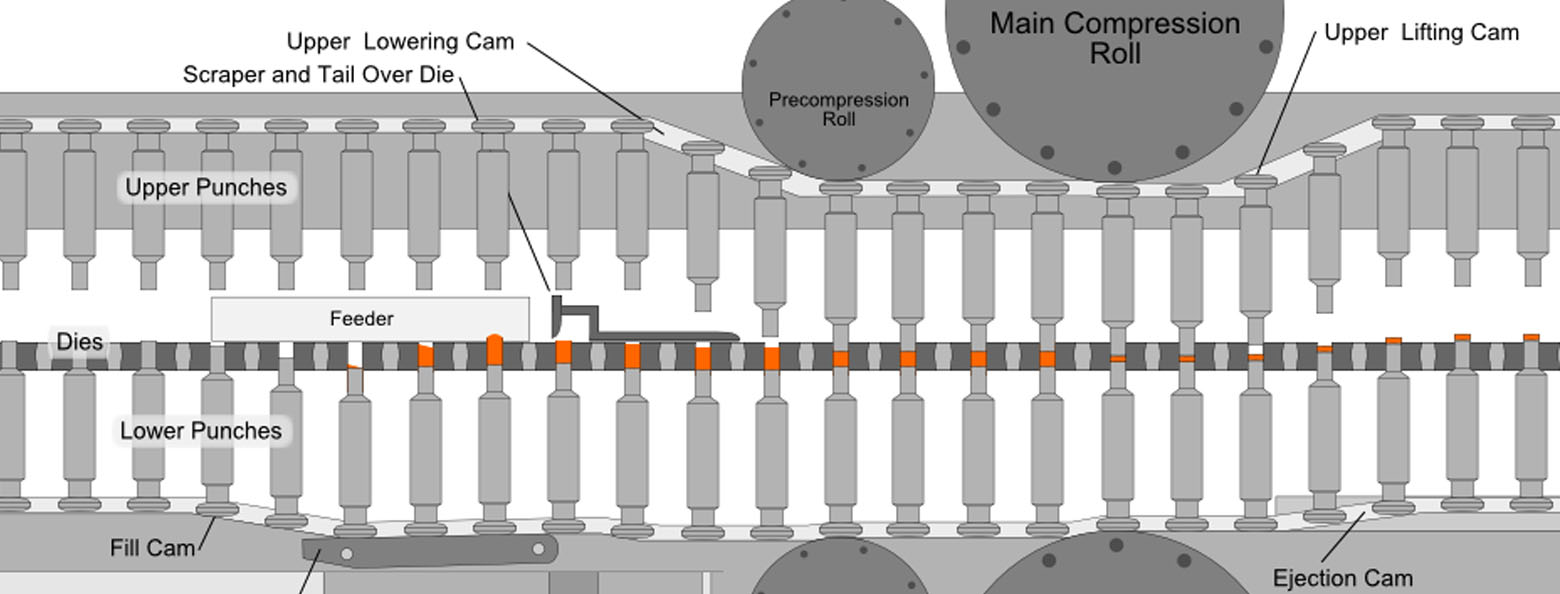 Upper Lowering Cam
Scraper and Tail Over Die
Precompression Roll
Main Compression Roll
Upper Lifting Cam
Upper Punches
Feeder
Dies
Lower Punches
Fill Cam
Ejection Cam